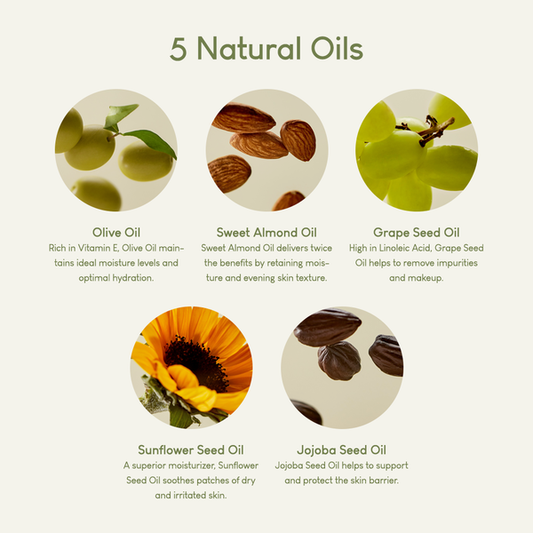 5 Natural Oils

Olive Oil
Rich in Vitamin E, Olive Oil maintains ideal moisture levels and optimal hydration.

Sweet Almond Oil
Sweet Almond Oil delivers twice the benefits by retaining moisture and evening skin texture.

Grape Seed Oil
High in Linoleic Acid, Grape Seed Oil helps to remove impurities and makeup.

Sunflower Seed Oil
A superior moisturizer, Sunflower Seed Oil soothes patches of dry and irritated skin.

Jojoba Seed Oil
Jojoba Seed Oil helps to support and protect the skin barrier.